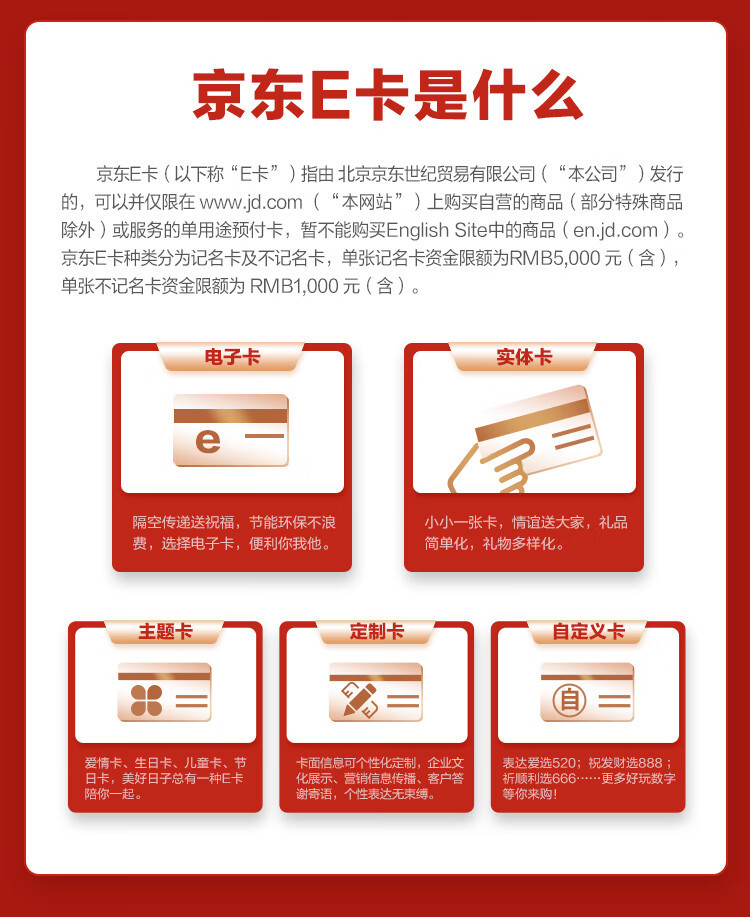 京东E卡是什么

京东E卡（以下称“E卡”）指由 北京京东世纪贸易有限公司（“本公司”）发行的，可以并仅限在 www.jd.com（“本网站”）上购买自营的商品（部分特殊商品除外）或服务的单用途预付卡，暂不能购买English Site中的商品（en.jd.com）。京东E卡种类分为记名卡及不记名卡，单张记名卡资金限额为RMB5,000 元（含），单张不记名卡资金限额为 RMB1,000 元（含）。

电子卡

e

隔空传递送祝福，节能环保不浪费，选择电子卡，便利你我他。

实体卡

小小一张卡，情谊送大家，礼品简单化，礼物多样化。

主题卡

爱情卡、生日卡、儿童卡、节日卡，美好日子总有一种E卡陪你一起。

定制卡

卡面信息可个性化定制，企业文化展示、营销信息传播、客户答谢寄语，个性表达无束缚。

自定义卡

自

表达爱选520；祝发财选888；祈顺利选666……更多好玩数字等你来购！