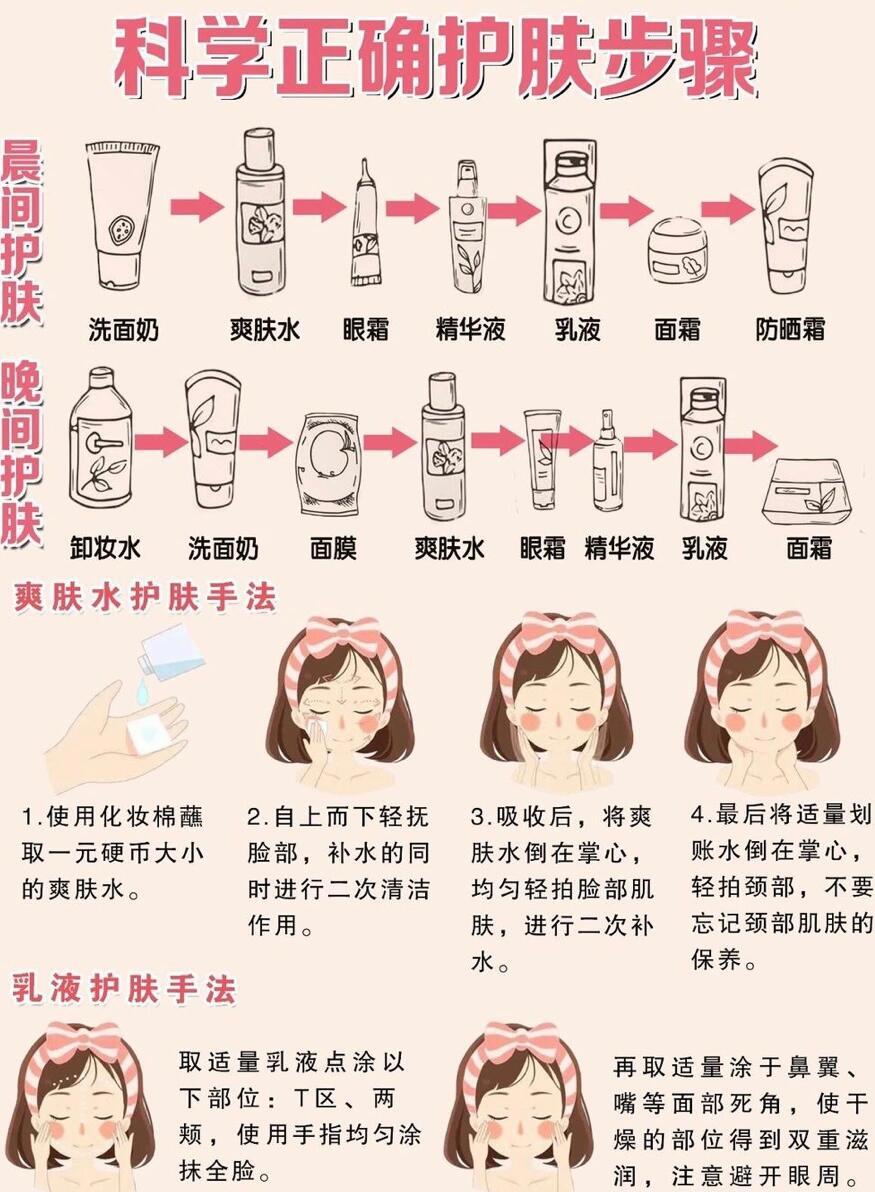 科学正确护肤步骤

晨间护肤

洗面奶 爽肤水 眼霜 精华液 乳液 面霜 防晒霜

晚间护肤

卸妆水 洗面奶 面膜 爽肤水 眼霜 精华液 乳液 面霜

爽肤水护肤手法

1.使用化妆棉蘸取一元硬币大小的爽肤水。

2.自上而下轻抚脸部，补水的同时进行二次清洁作用。

3.吸收后，将爽肤水倒在掌心，均匀轻拍脸部肌肤，进行二次补水。

4.最后将适量划账水倒在掌心，轻拍颈部，不要忘记颈部肌肤的保养。

乳液护肤手法

取适量乳液点涂以下部位：T区、两颊，使用手指均匀涂抹全脸。

再取适量涂于鼻翼、嘴等面部死角，使干燥的部位得到双重滋润，注意避开眼周。